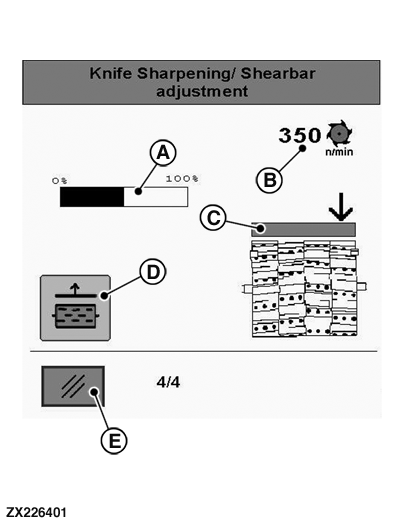 Knife Sharpening/ Shearbar adjustment

350 n/min

A

0% 100%

B

C

D

4/4

E

ZX226401