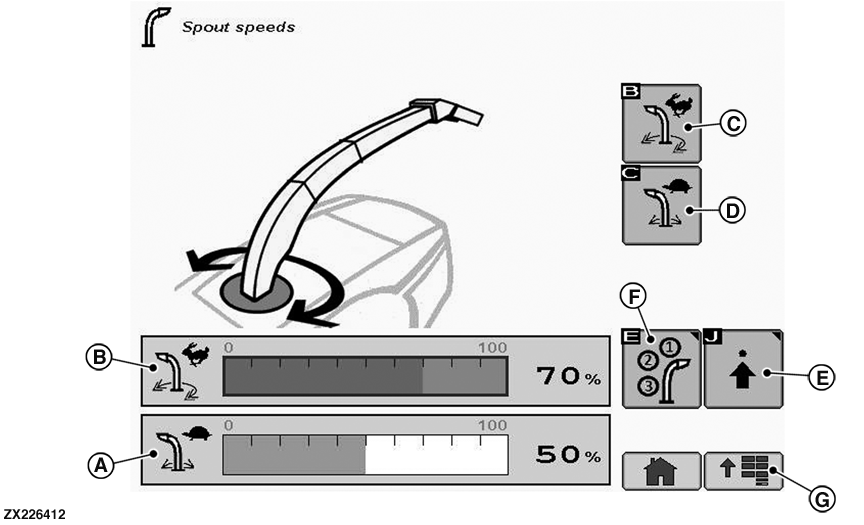 Spout speeds

B

C

C

D

F

E

1

2

3

J

E

B

0

100

70%

A

0

100

50%

G

ZX226412