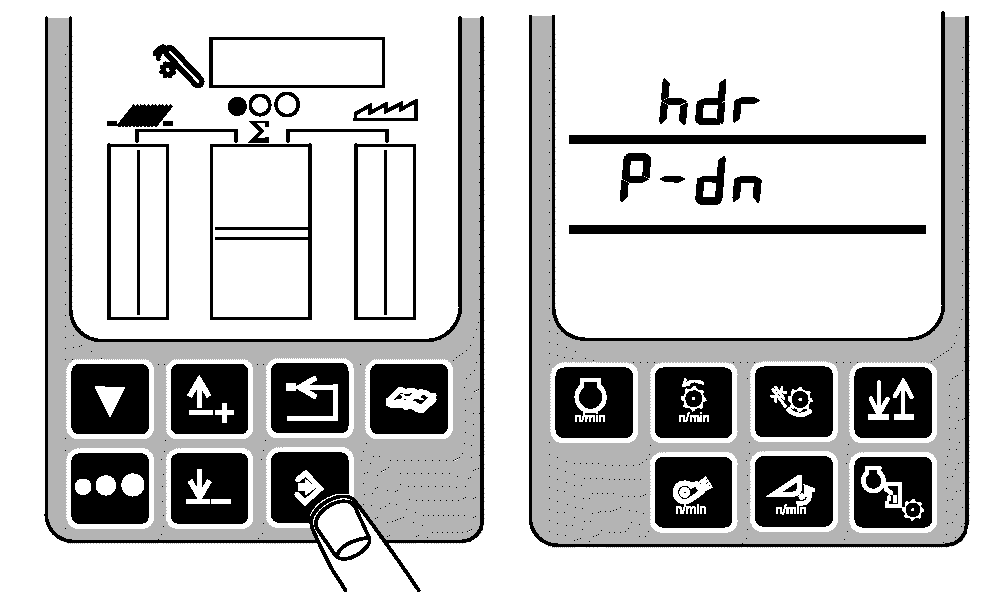 Σ

hdr
P-dn

n/min
n/min
n/min
n/min