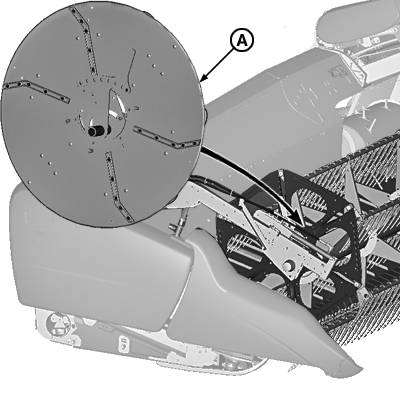 A