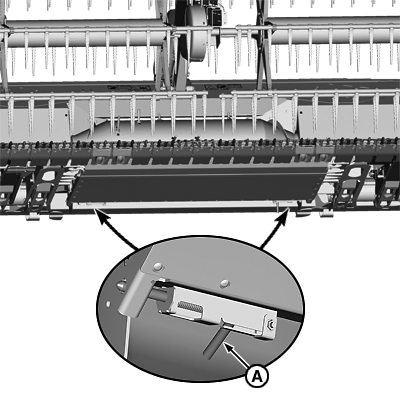 A