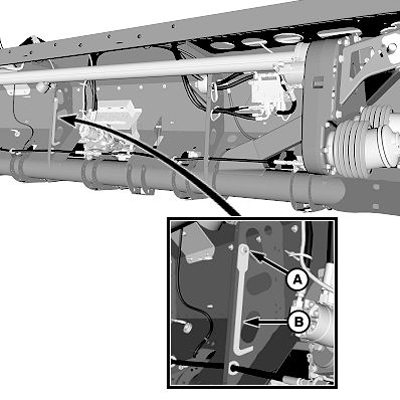 A

B