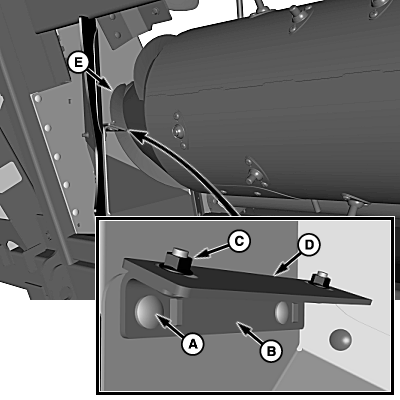 E
C
D
A
B