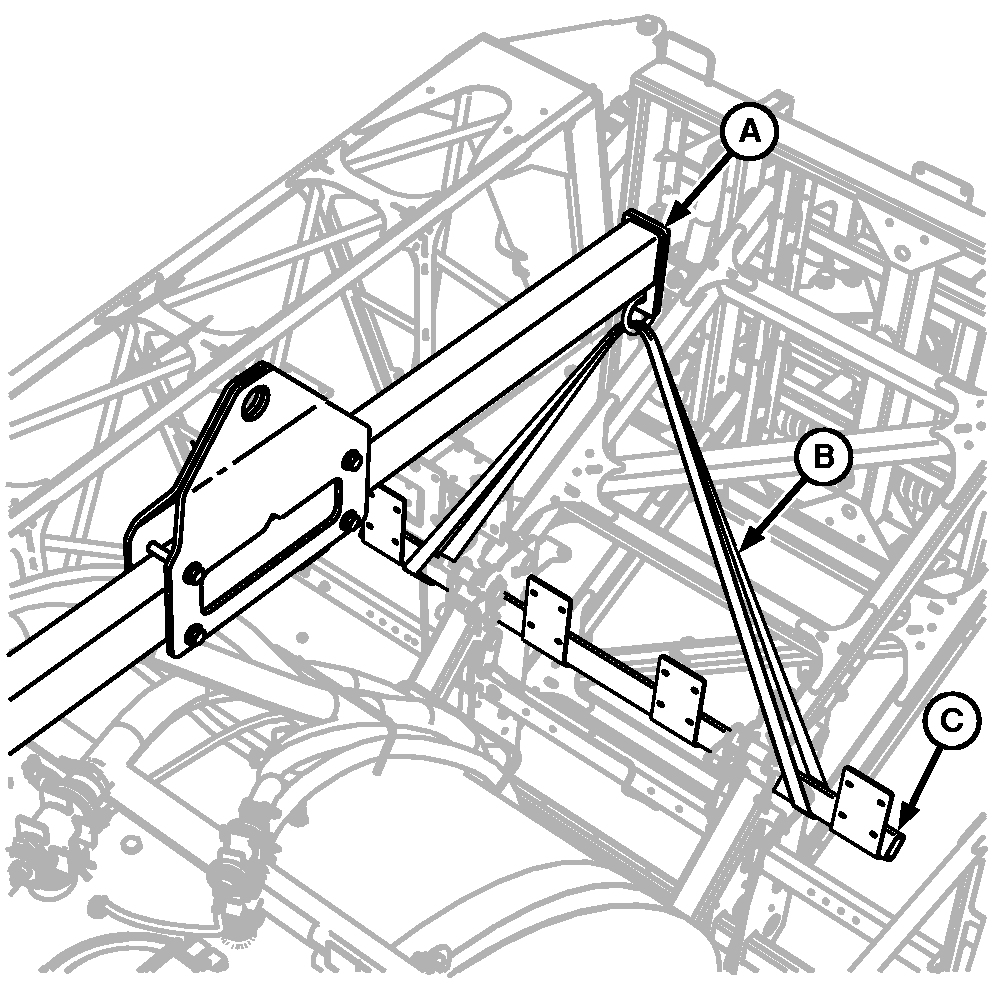 A
B
C