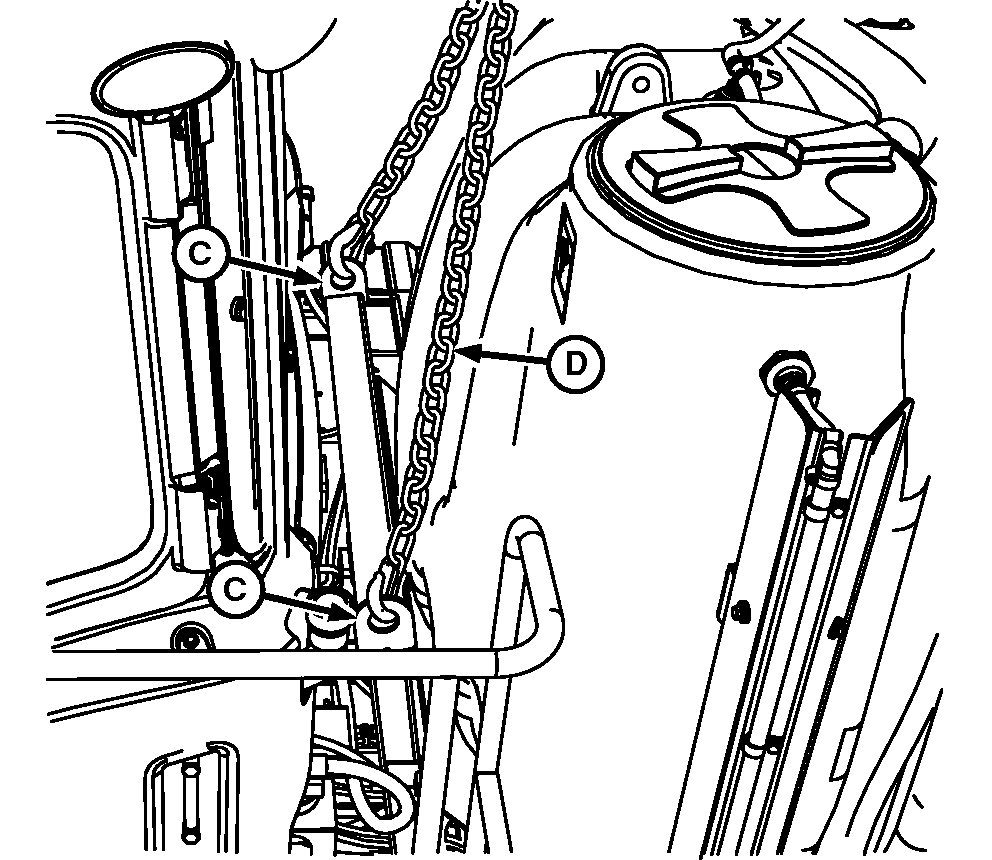 C
D
C