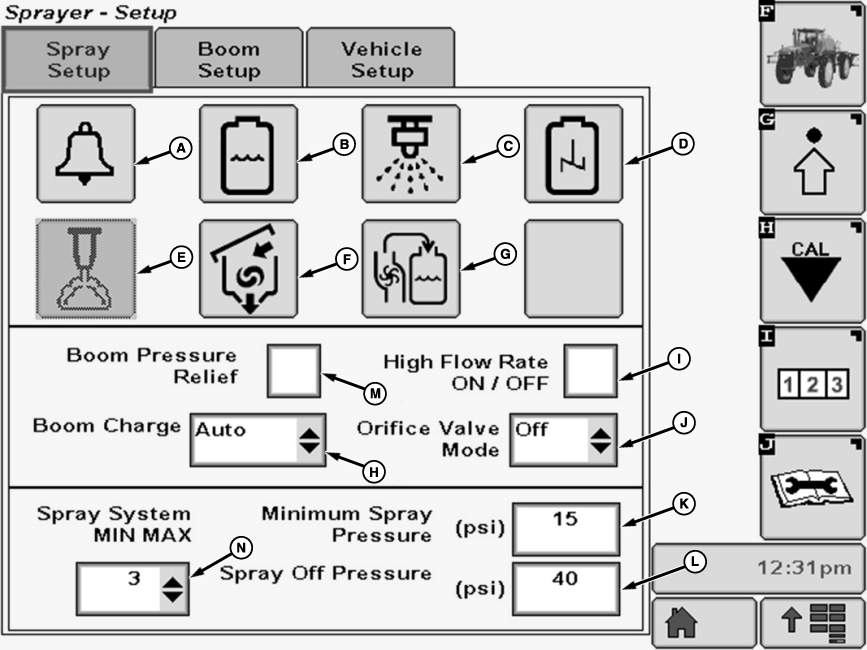 Sprayer - Setup

Spray Setup

Boom Setup

Vehicle Setup

A

B

C

D

E

F

G

Boom Pressure Relief

M

High Flow Rate ON / OFF

I

Boom Charge

Auto

H

Orifice Valve Mode

Off

J

Spray System MIN MAX

3

N

Minimum Spray Pressure

(psi)

15

K

Spray Off Pressure

(psi)

40

L

F

G

H

CAL

I

1 2 3

J

12:31pm