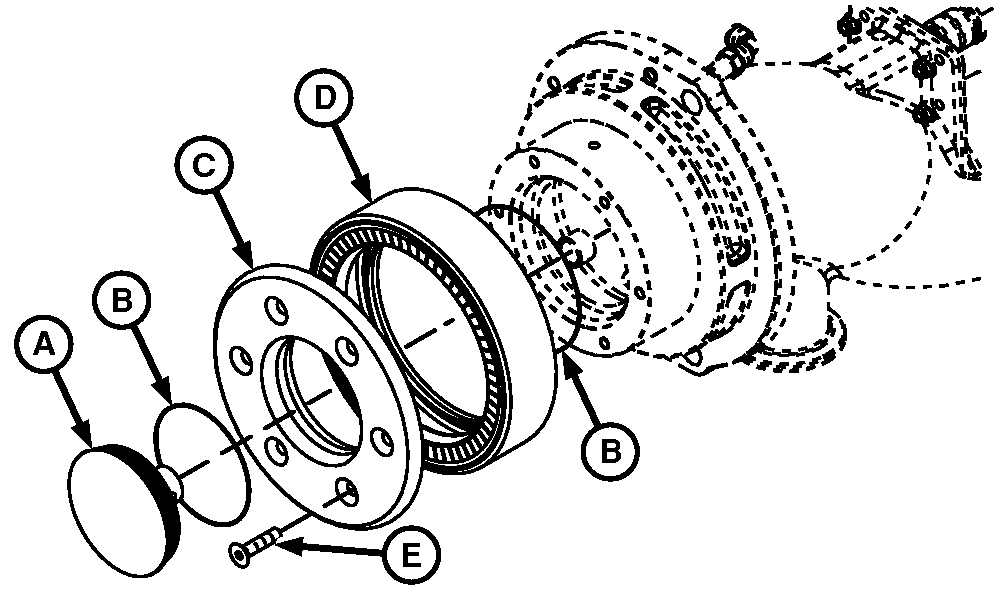 D
C
B
A
B
E