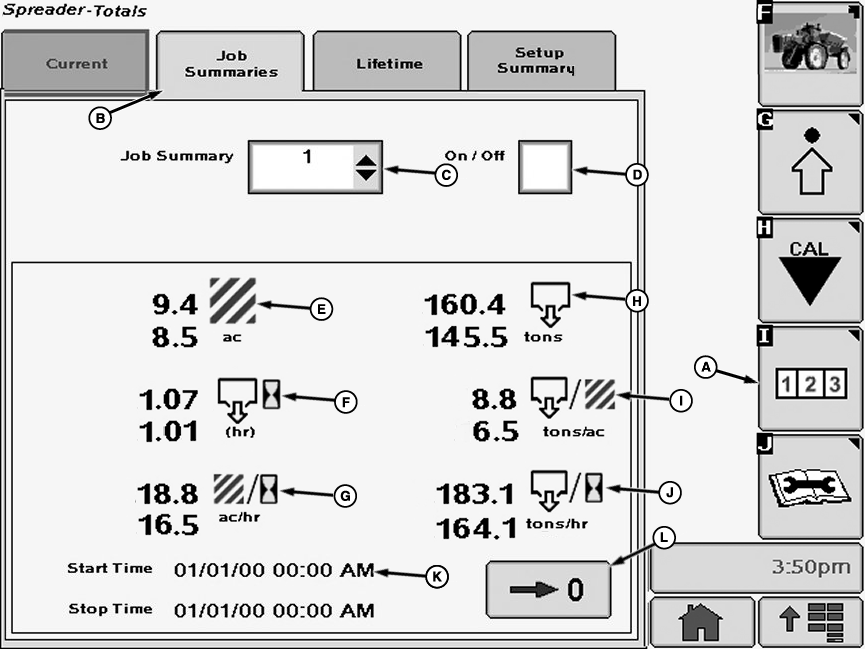 Spreader-Totals

Current

Job Summaries

Lifetime

Setup Summary

B

Job Summary 1

C

On / Off

D

9.4
8.5 ac

E

160.4
145.5 tons

H

1.07
1.01 (hr)

F

8.8
6.5 tons/ac

I

18.8
16.5 ac/hr

G

183.1
164.1 tons/hr

J

Start Time 01/01/00 00:00 AM

K

Stop Time 01/01/00 00:00 AM

L

0

F

G

H

CAL

I

A

1 2 3

J

3:50pm