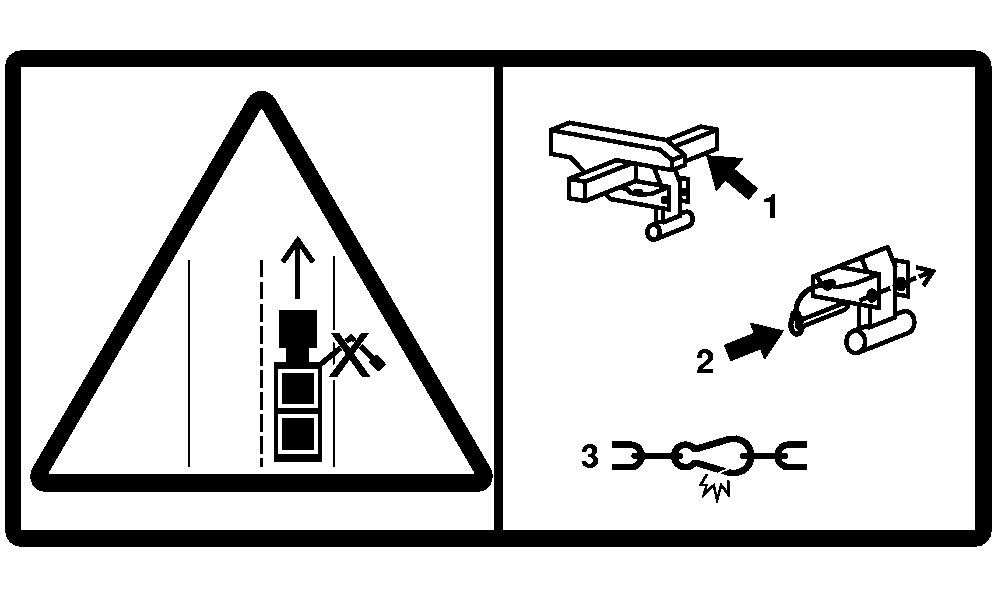 1

2

3