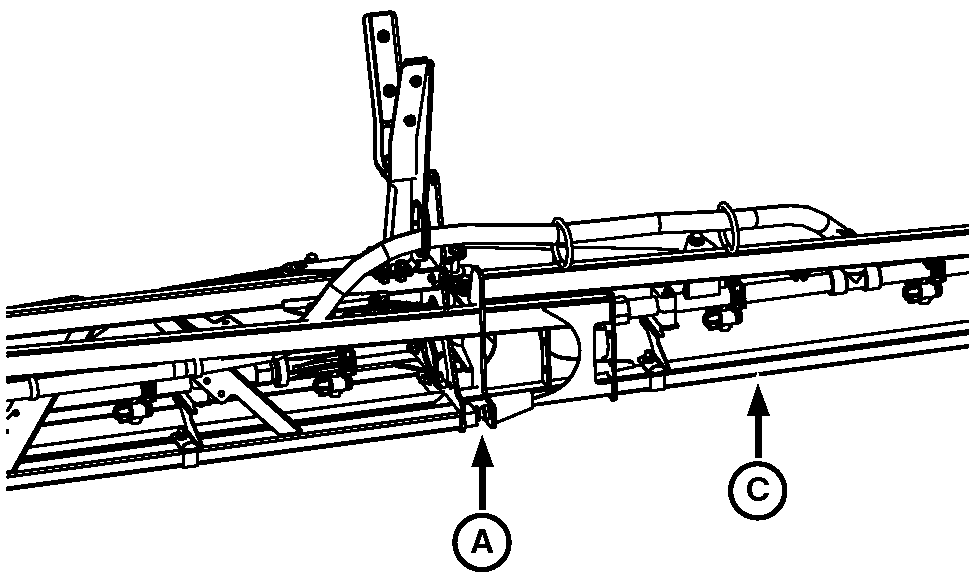 A
C