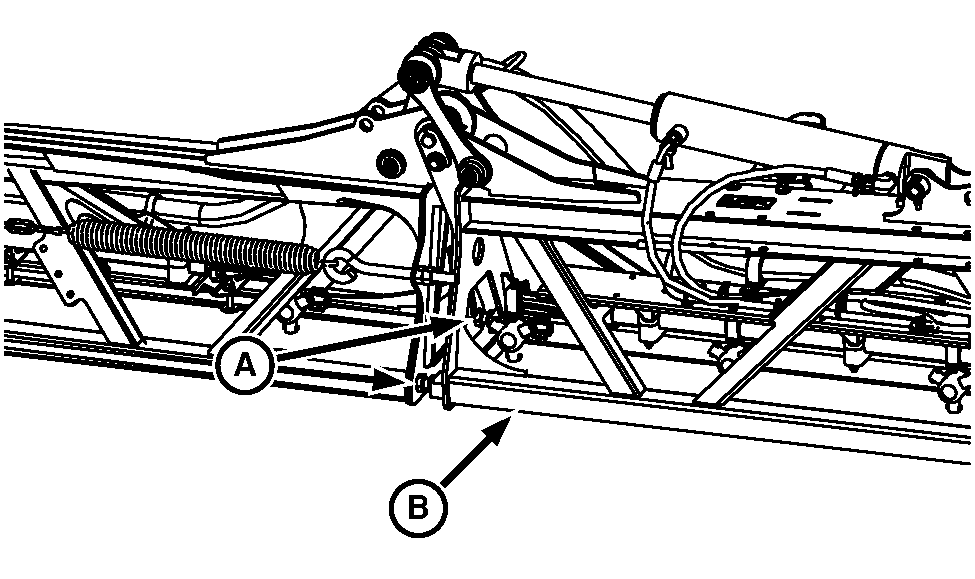 A
B