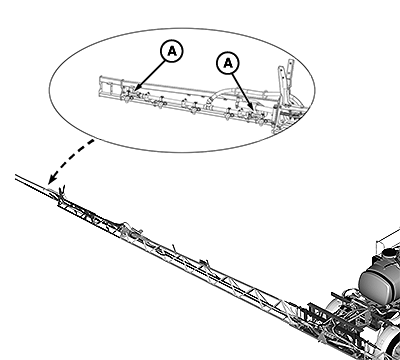 A
A