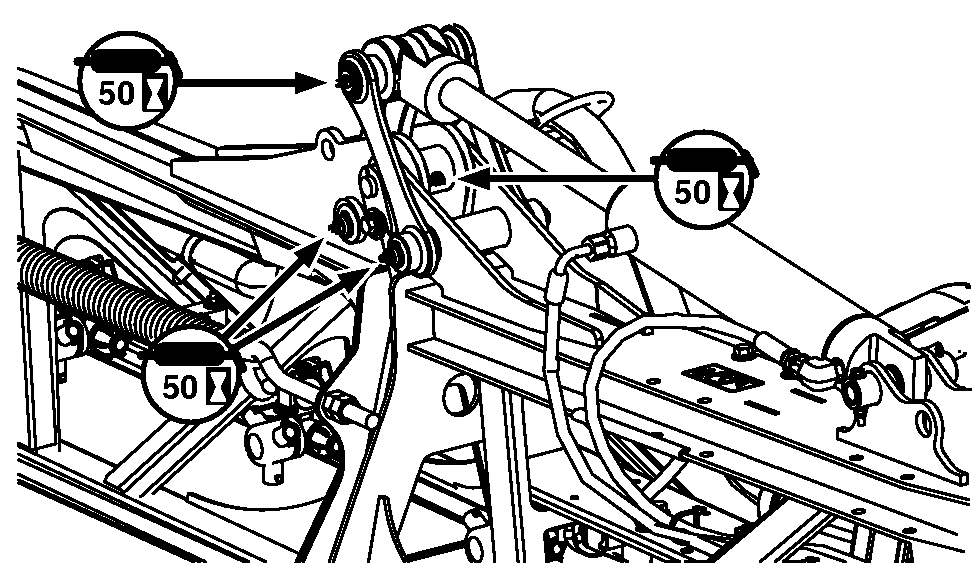 50

50

50