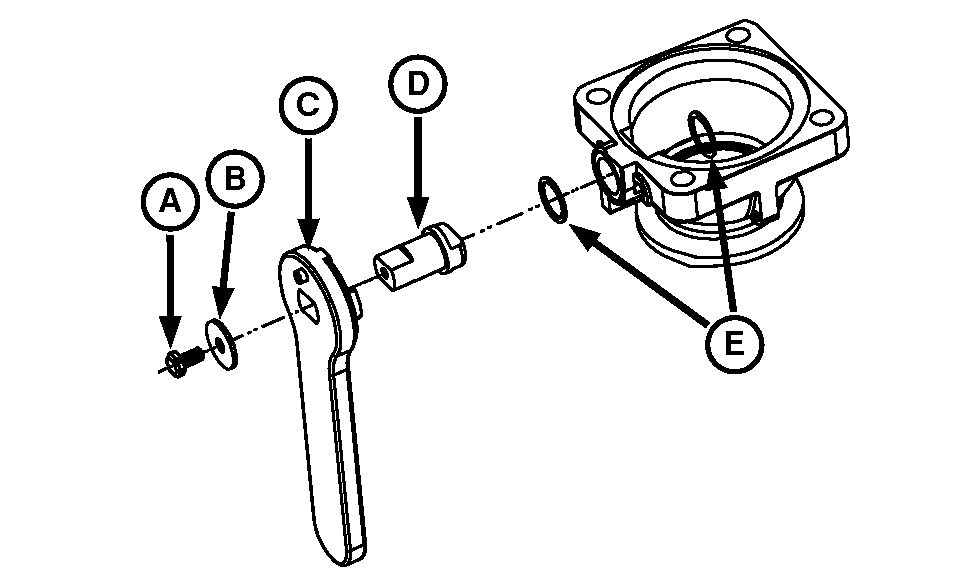 A
B
C
D
E