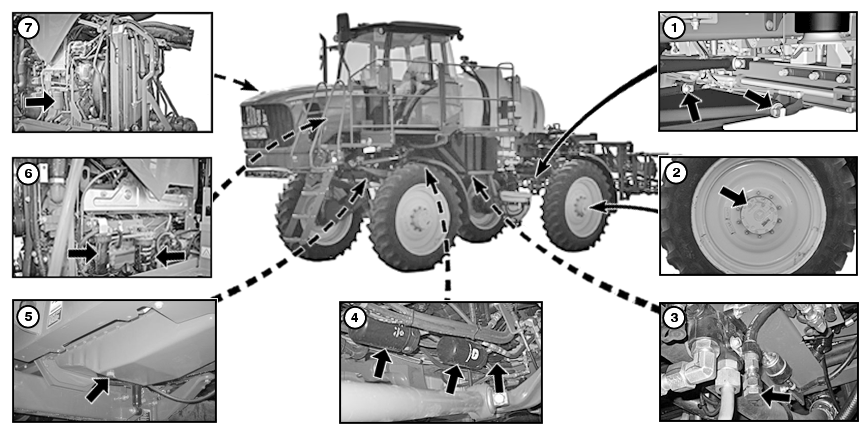 7

1

6

2

5

4

3