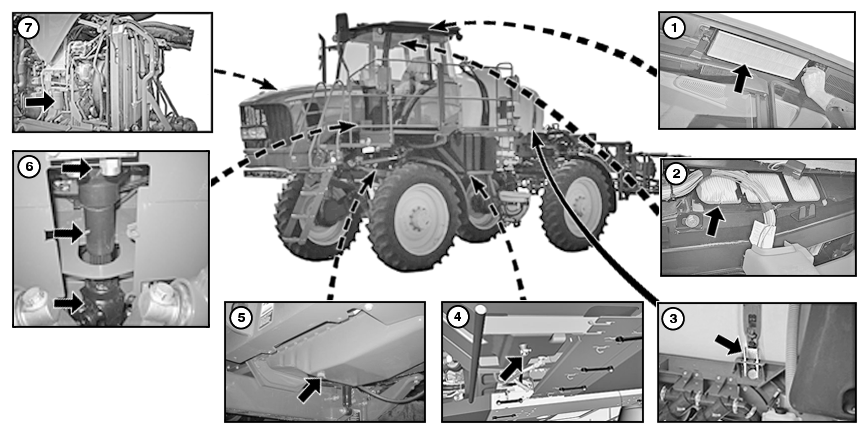 7
1
6
2
5
4
3