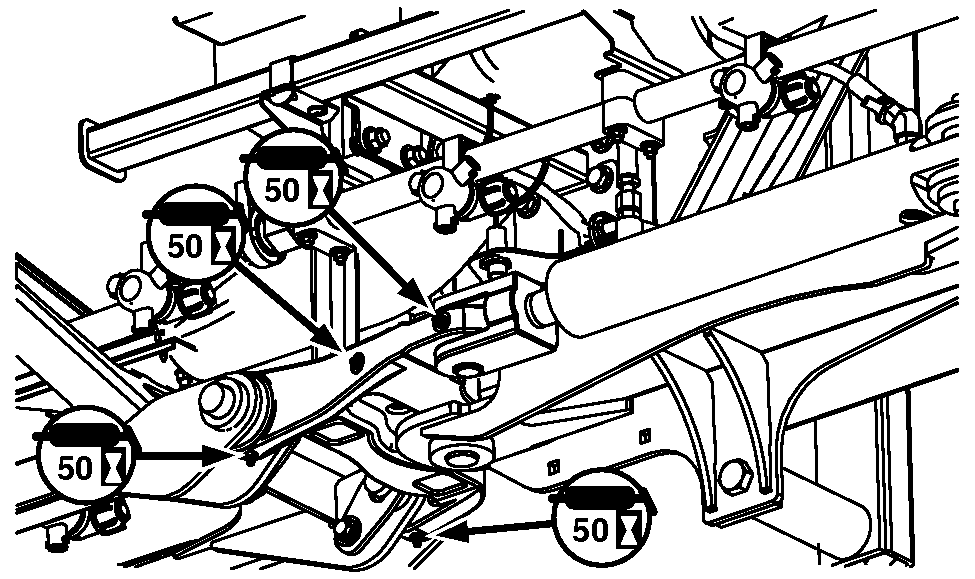 50

50

50

50