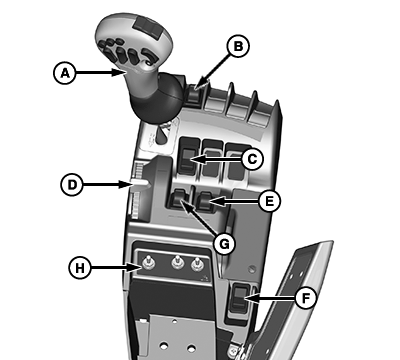 A
B
C
D
E
G
H
F