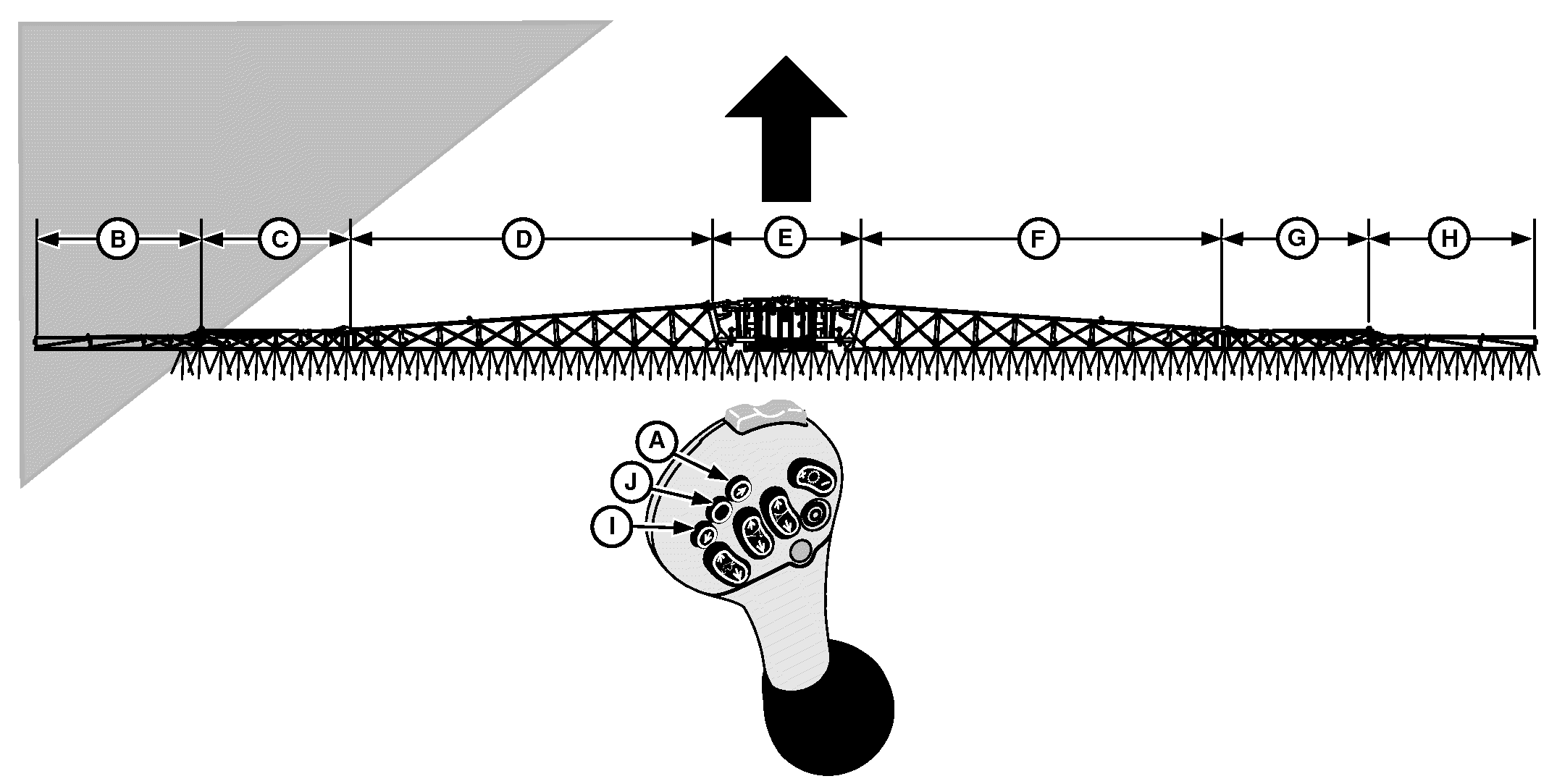 B C D E F G H

A
J
I