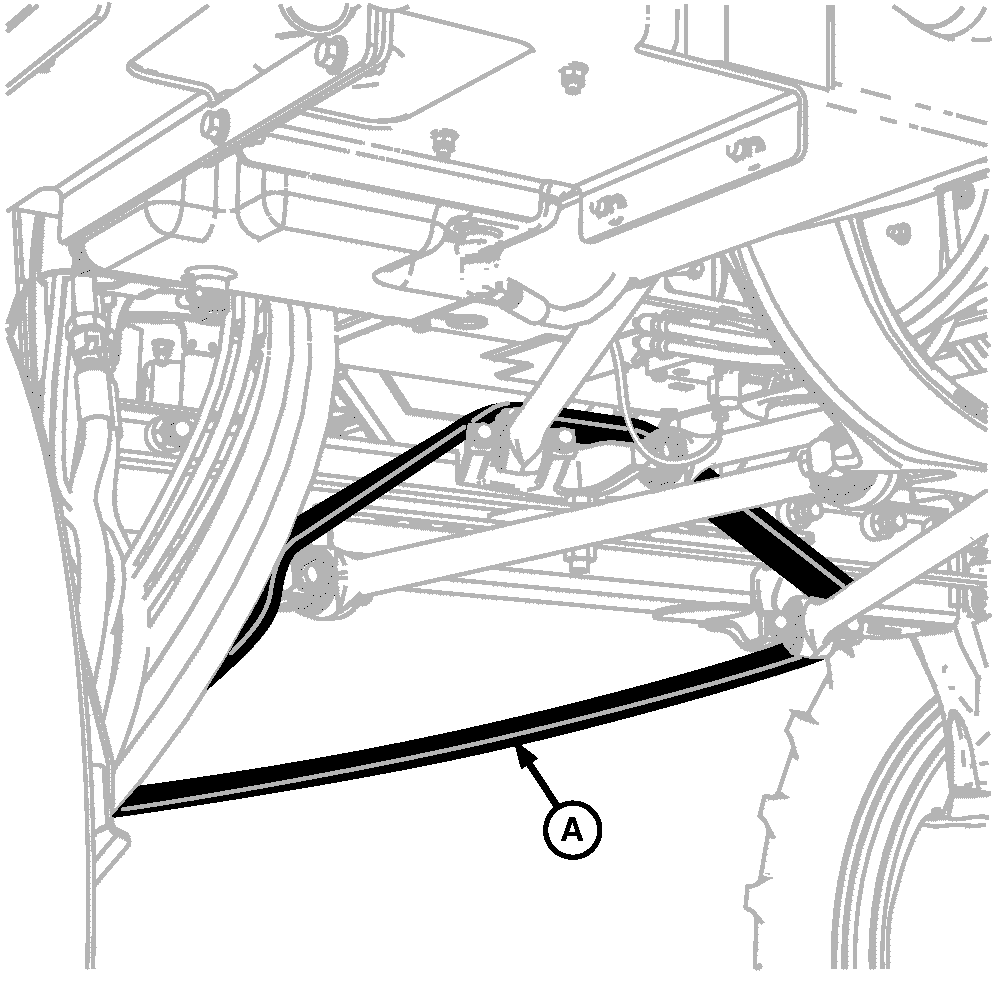 A