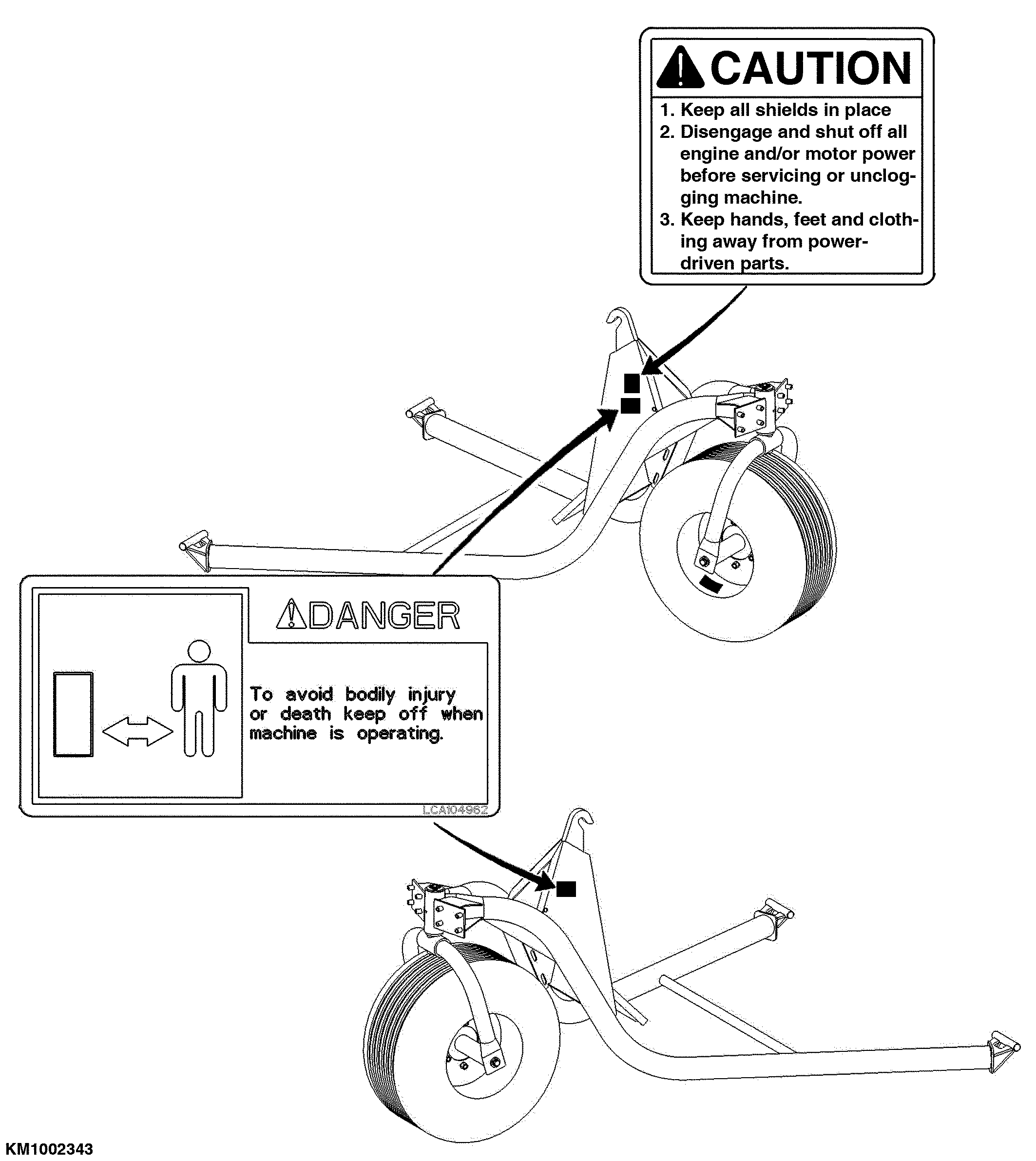 CAUTION

1. Keep all shields in place
2. Disengage and shut off all engine and/or motor power before servicing or unclogging machine.
3. Keep hands, feet and clothing away from power-driven parts.

DANGER

To avoid bodily injury or death keep off when machine is operating.

LCA104962

KM1002343