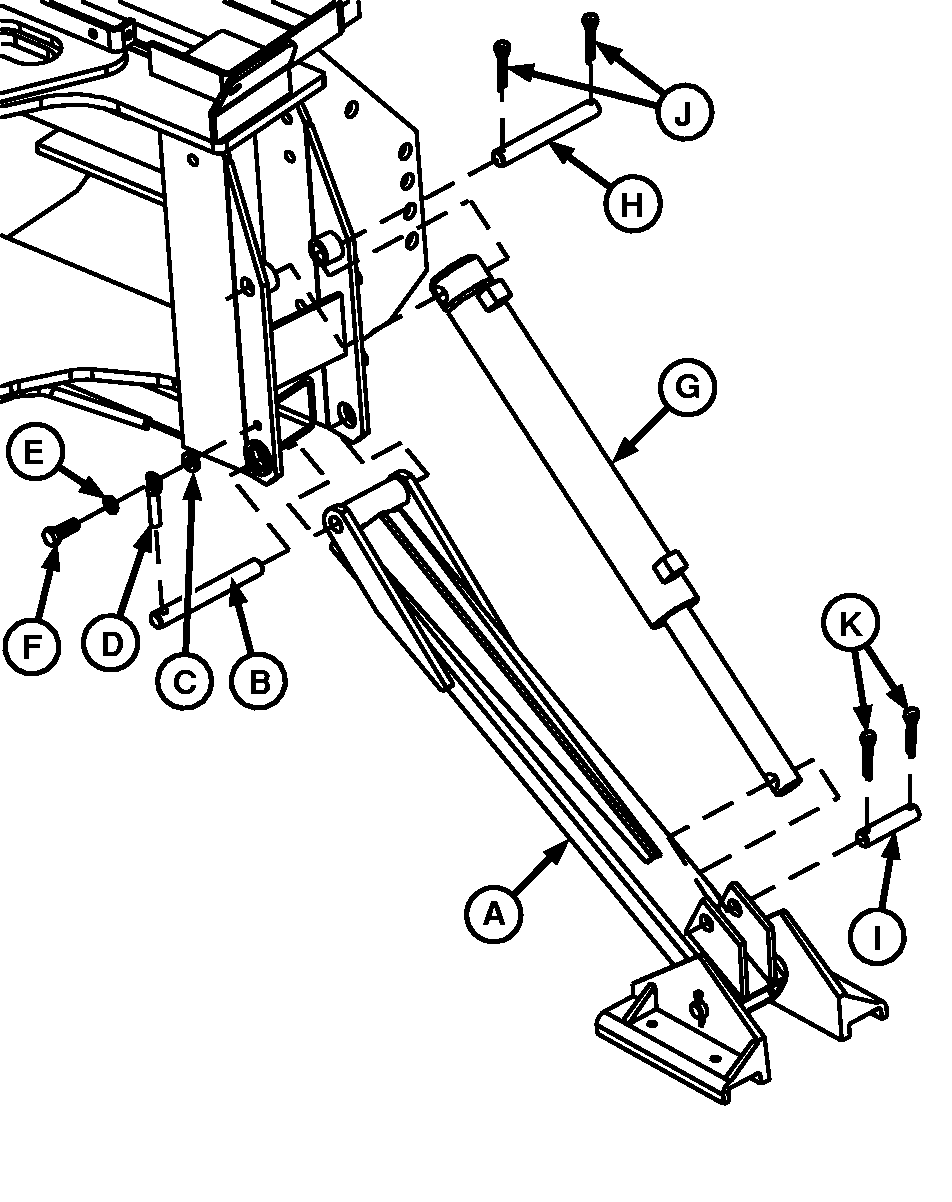 J
H
G
E
F
D
C
B
K
A
I