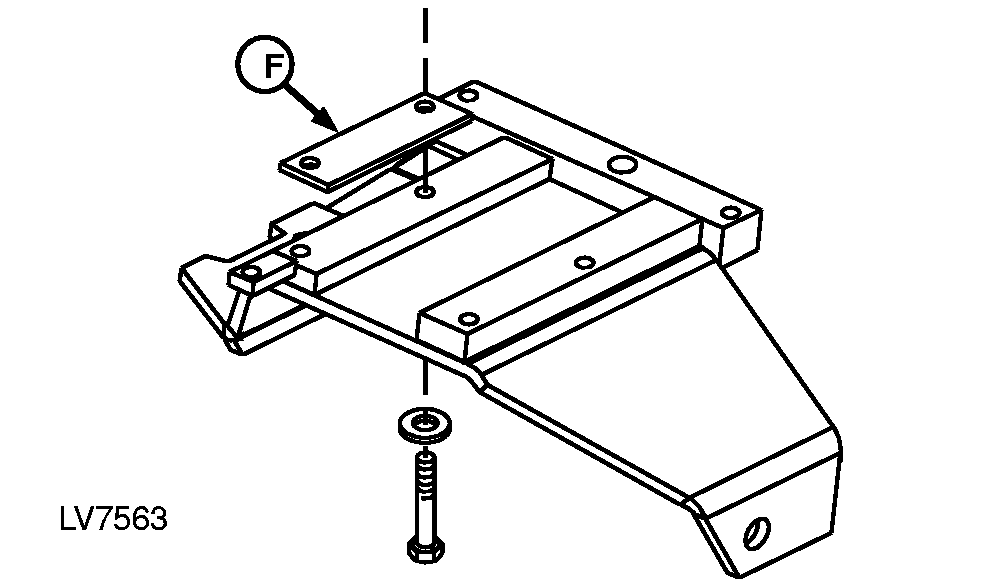 F

LV7563