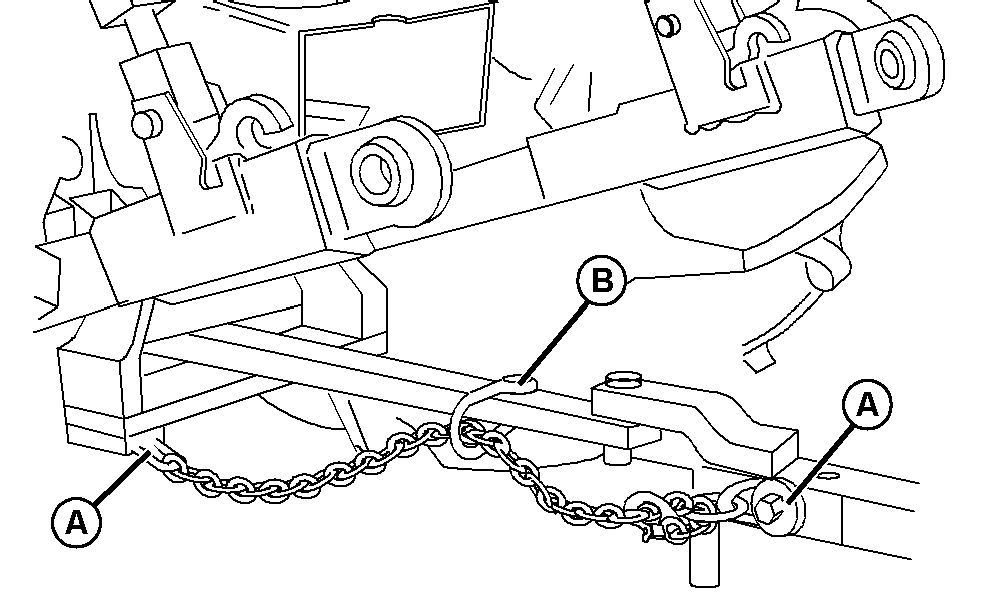 B
A
A