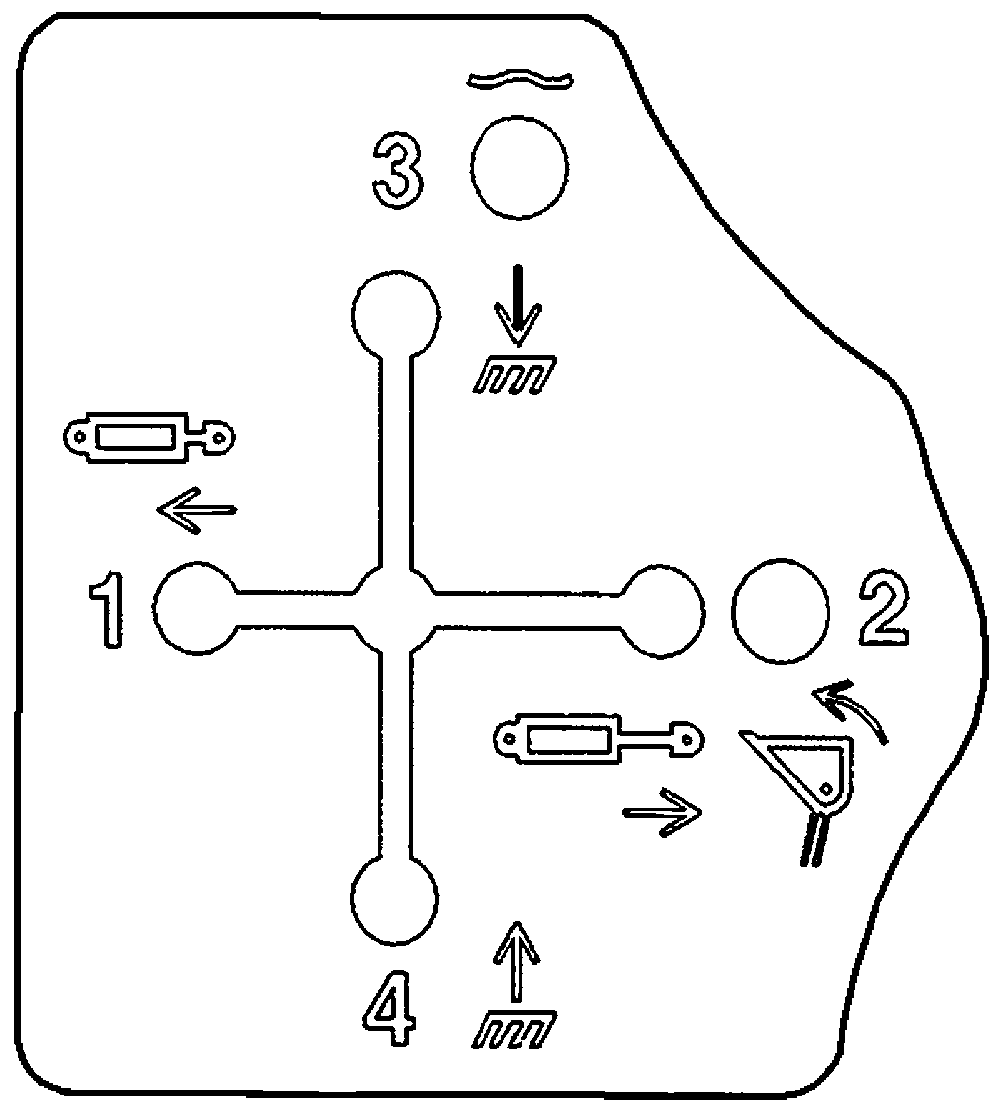 3

1

2

4