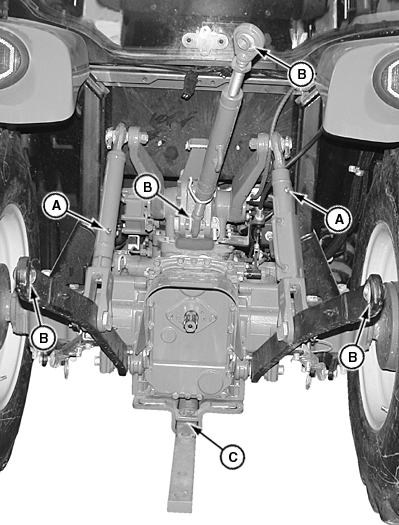 B
B
A
A
B
B
C