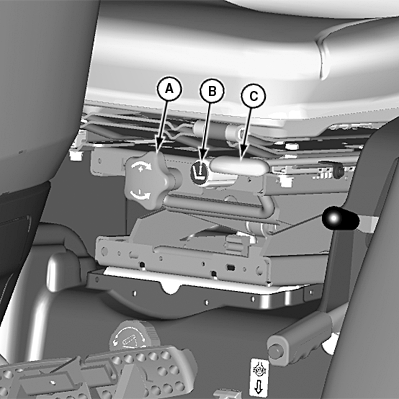 A
B
C