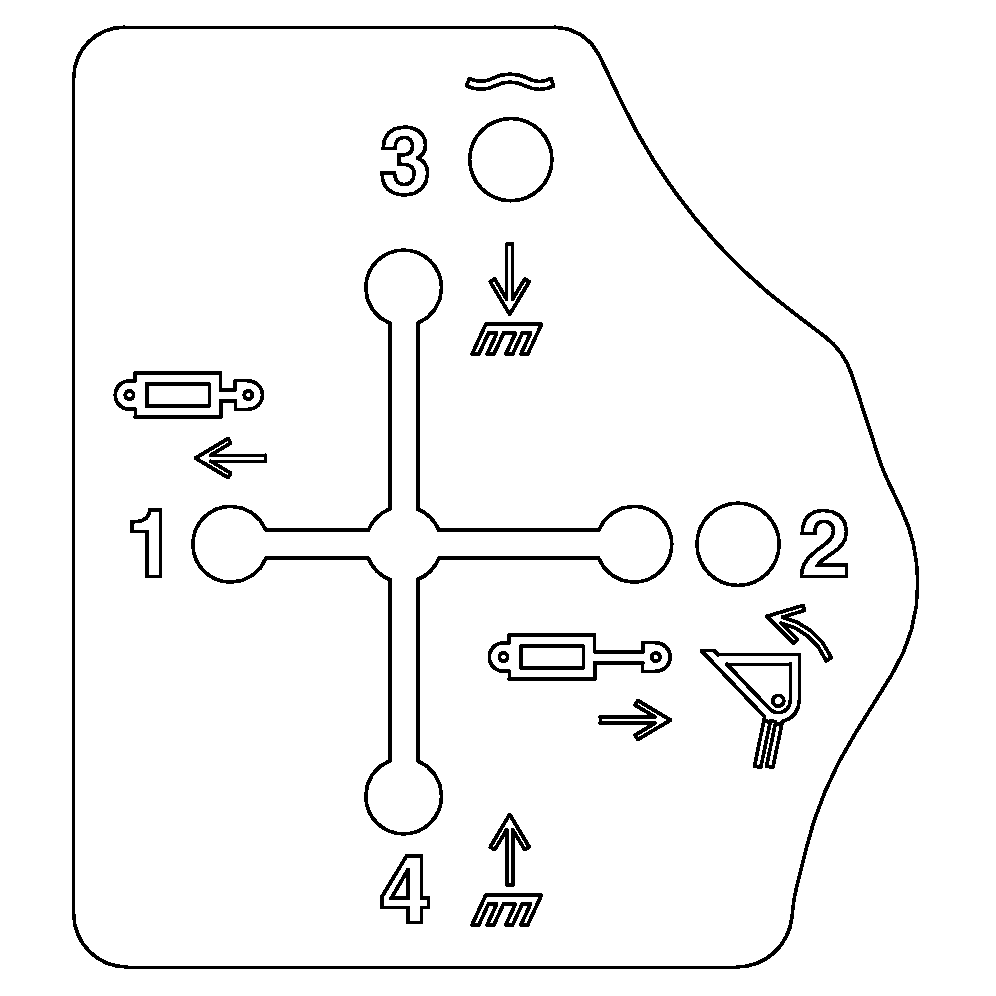 3

1

2

4