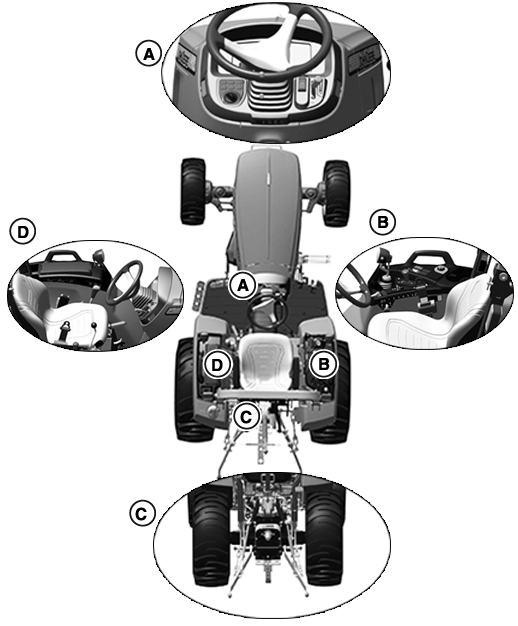 A

D

B

A

D

B

C

C