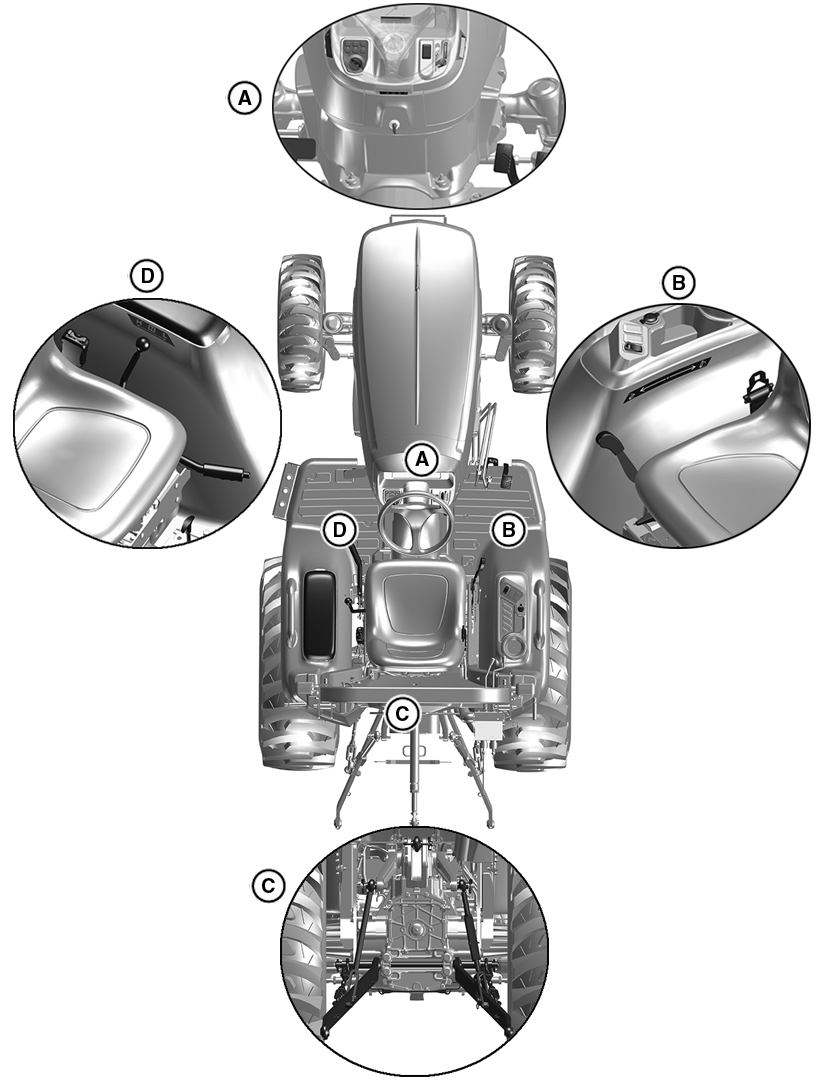 A

D

B

A

D

B

C

C