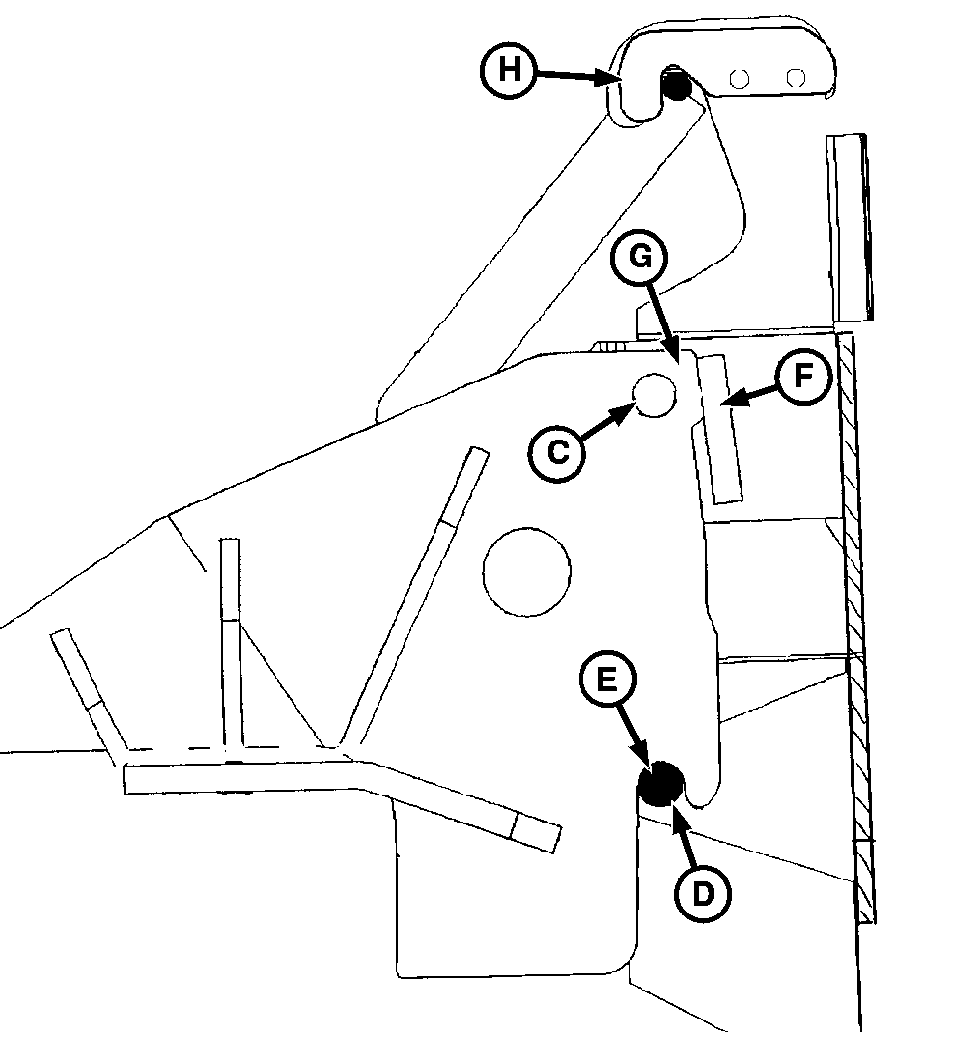 H
G
F
C
E
D