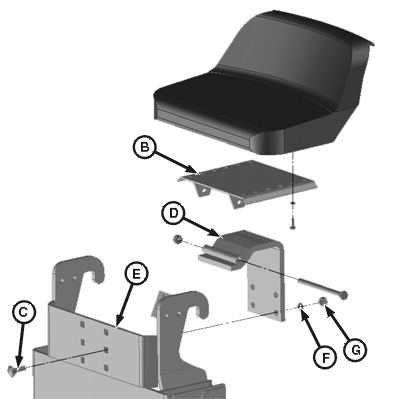 B
D
E
C
F
G