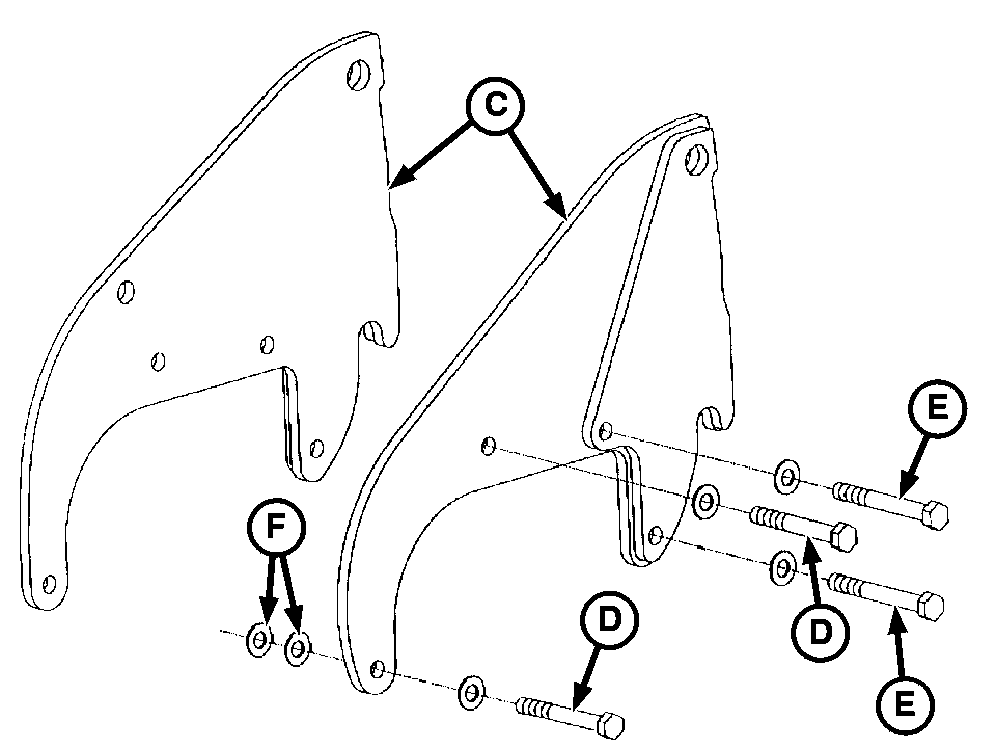 C
E
F
D
D
E