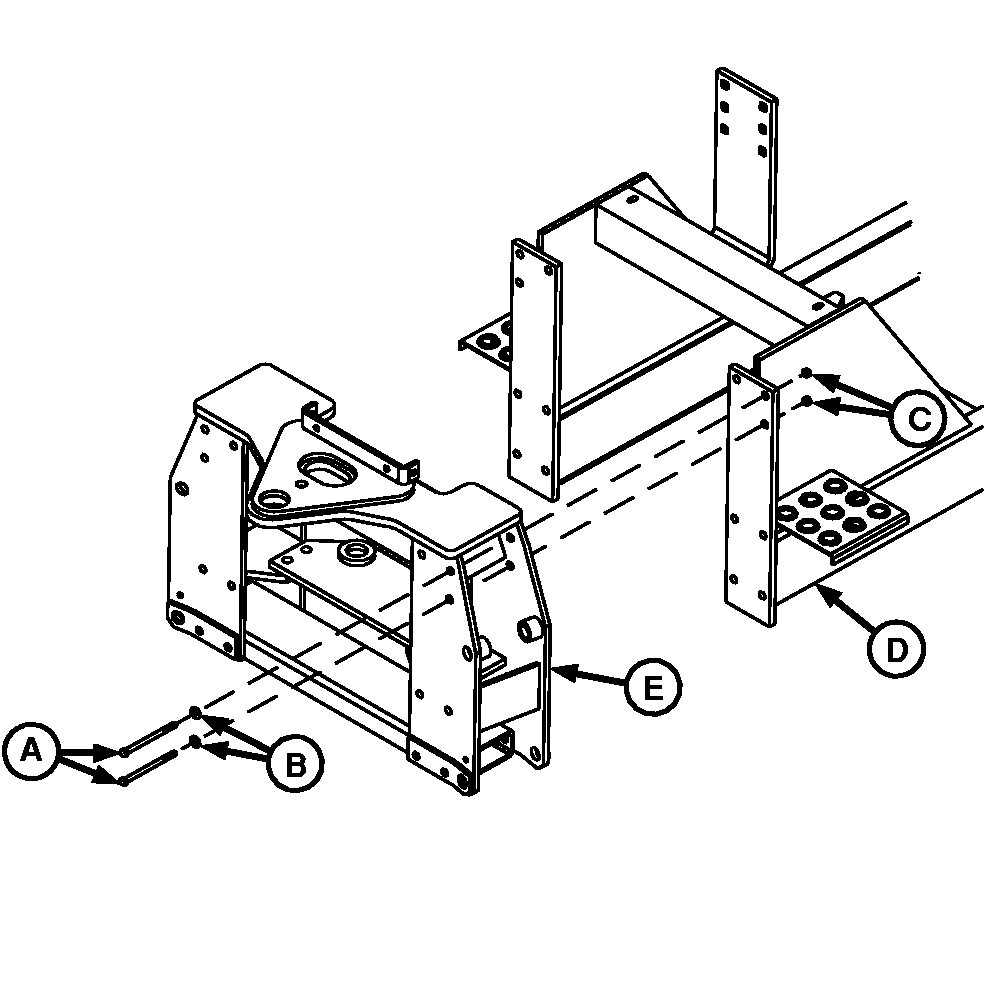 C
D
E
A
B