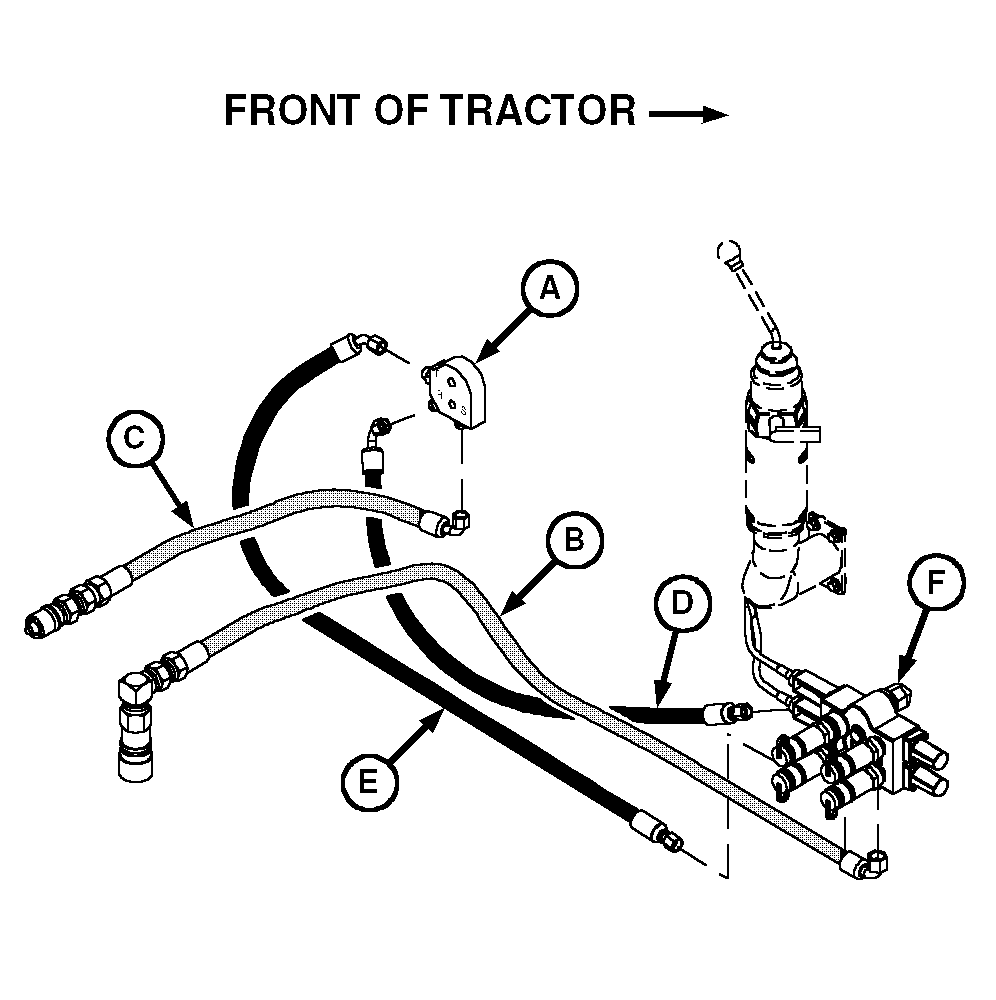 FRONT OF TRACTOR

A

C

B

D

F

E