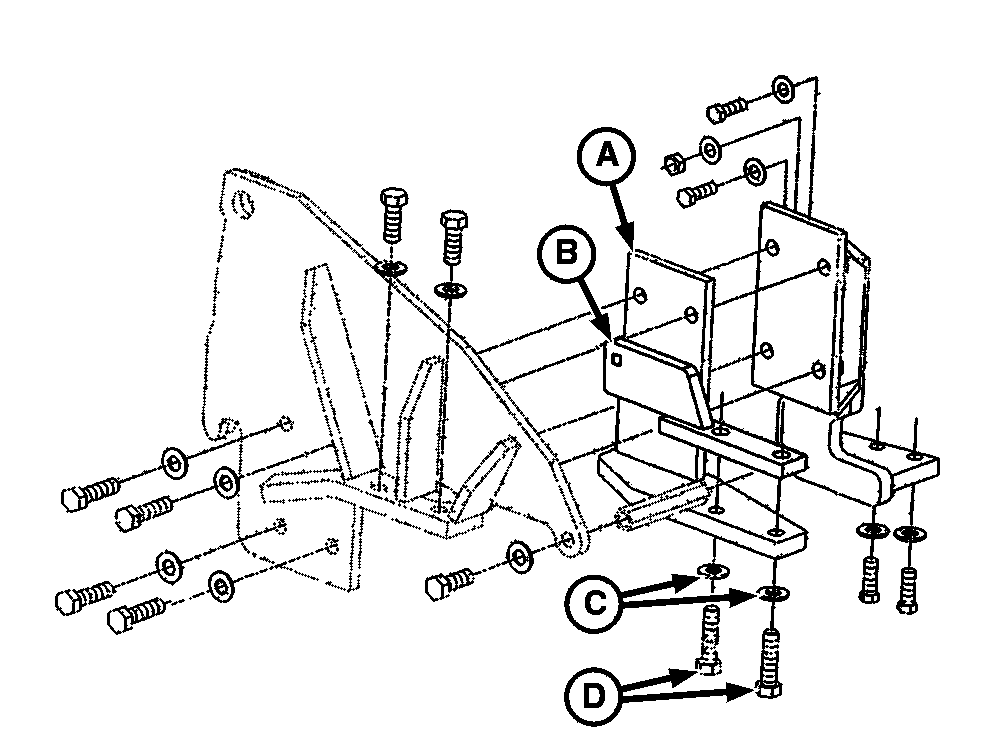 A
B
C
D