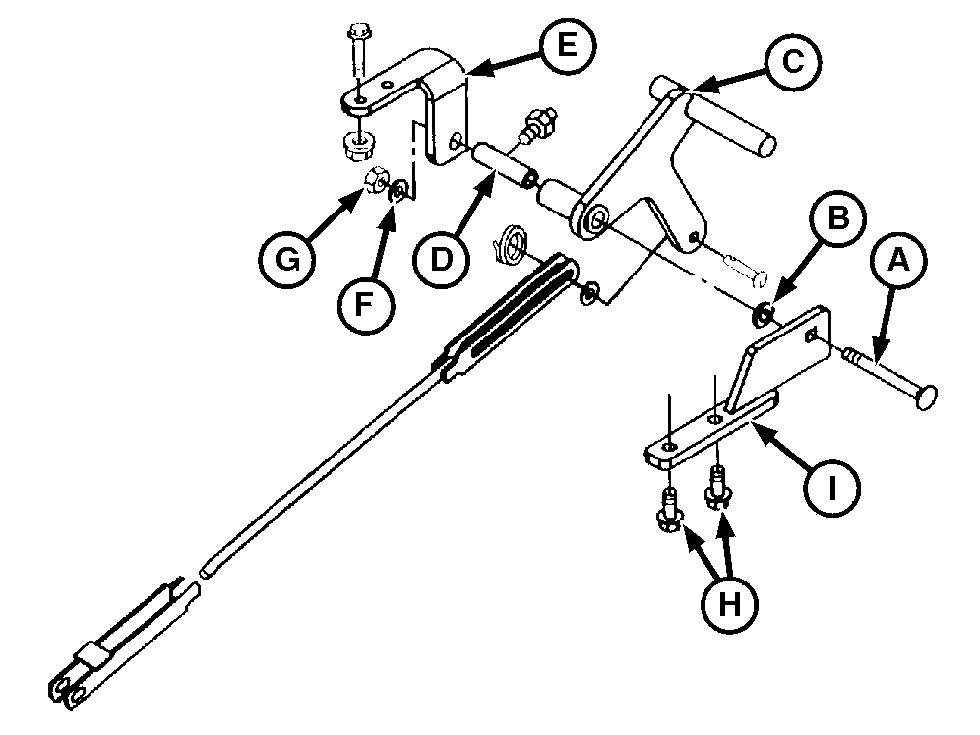 E
C
G
F
D
B
A
I
H