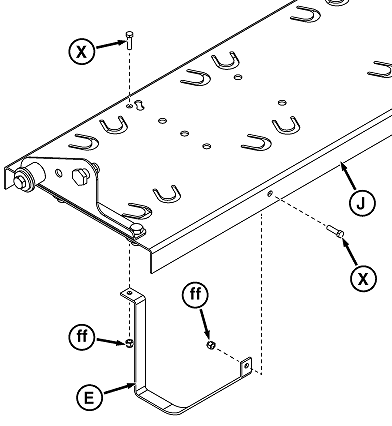 X
J
X
ff
ff
E