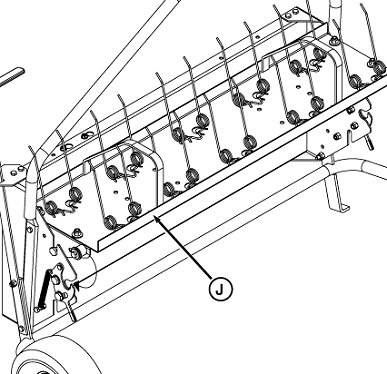 J