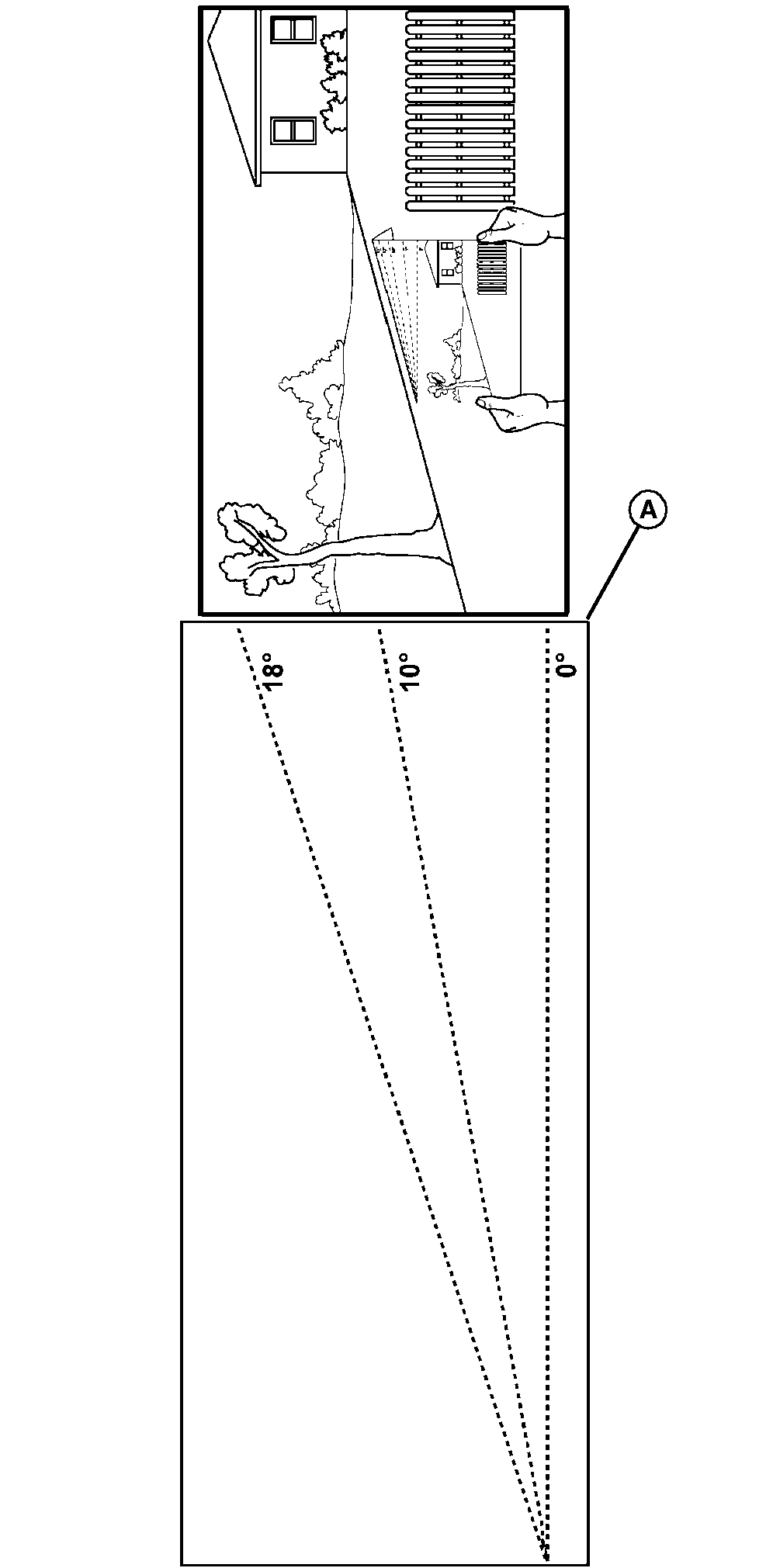 A

18°

10°

0°