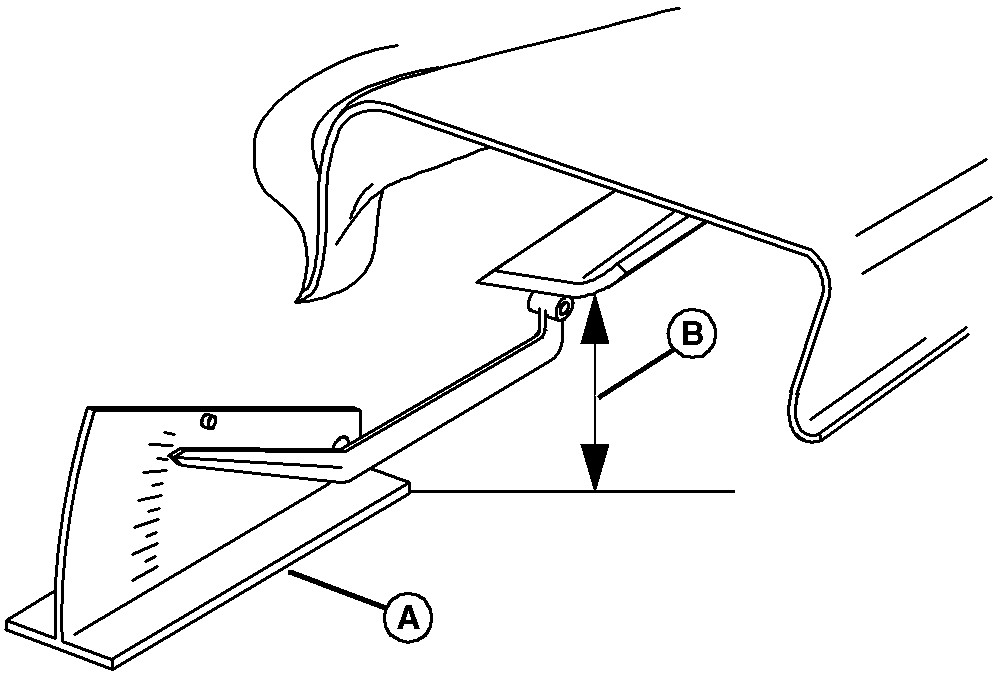 B

A