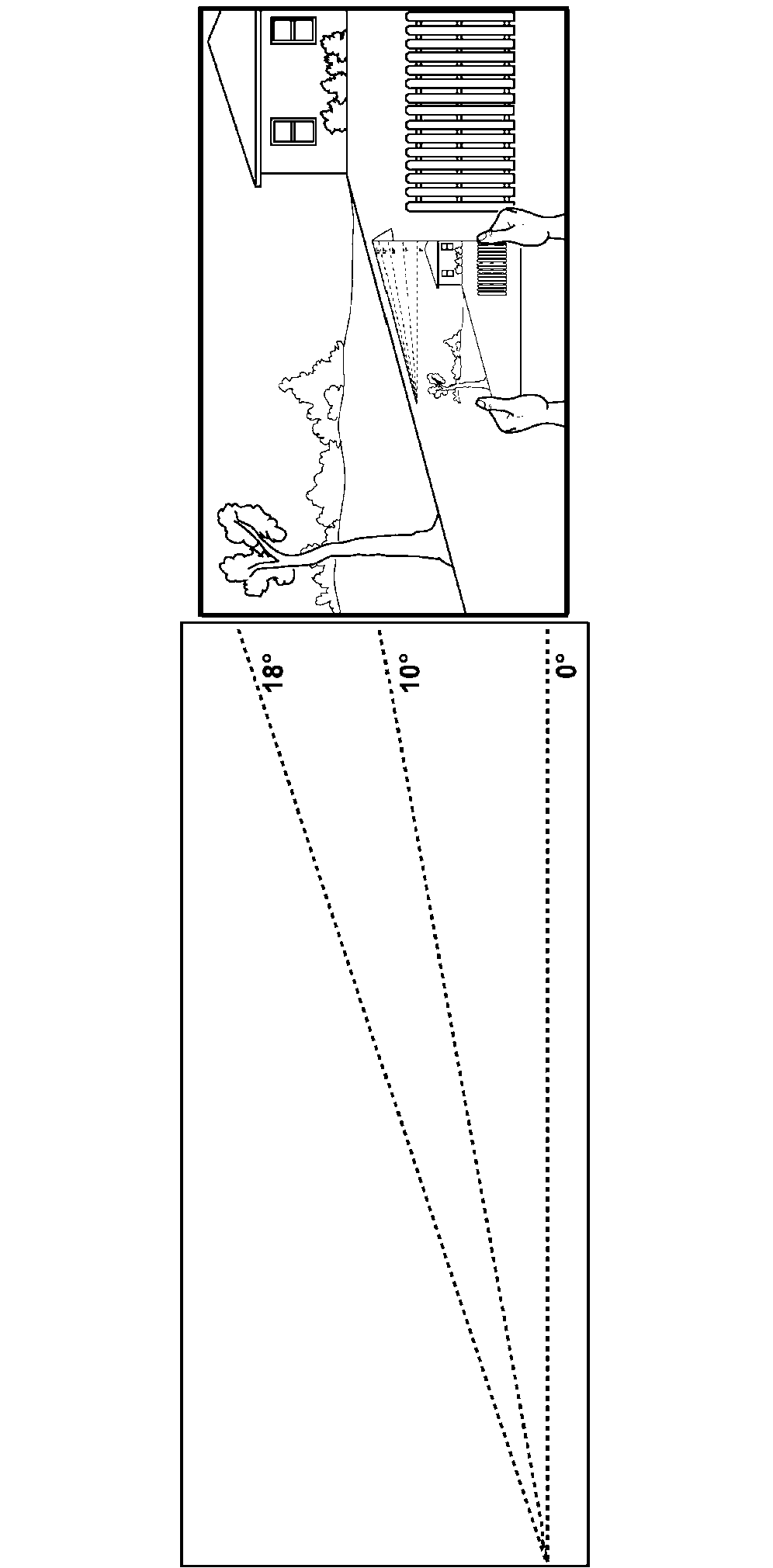 18°
10°
0°