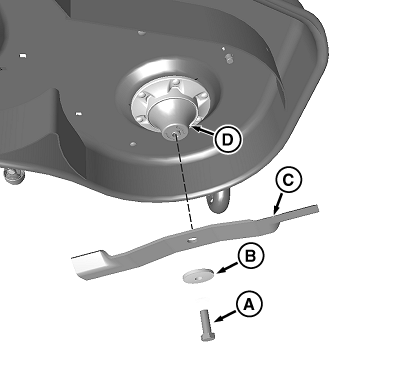 D
C
B
A