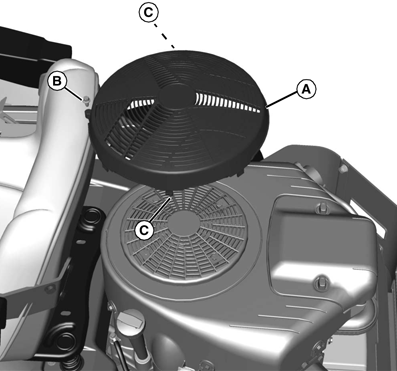 C
B
A
C