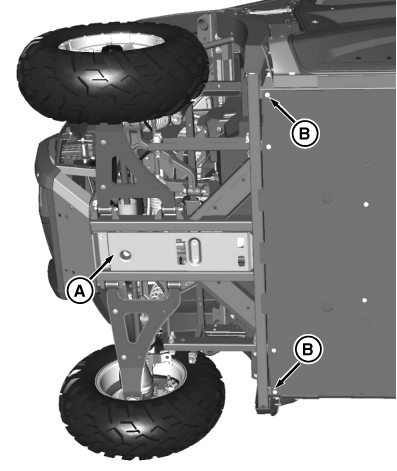 B
A
B