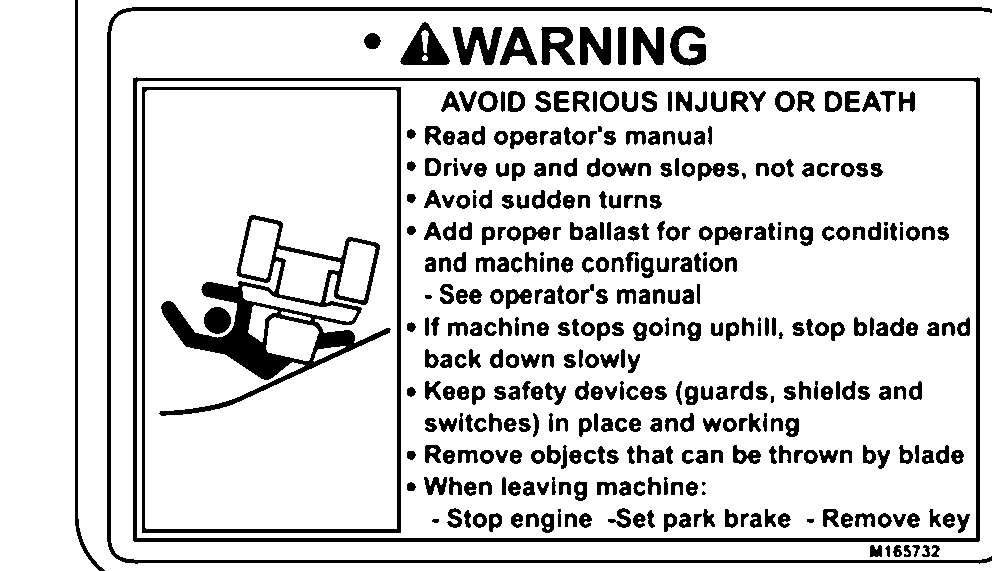 • WARNING

AVOID SERIOUS INJURY OR DEATH

• Read operator's manual
• Drive up and down slopes, not across
• Avoid sudden turns
• Add proper ballast for operating conditions and machine configuration
- See operator's manual
• If machine stops going uphill, stop blade and back down slowly
• Keep safety devices (guards, shields and switches) in place and working
• Remove objects that can be thrown by blade
• When leaving machine:
- Stop engine -Set park brake - Remove key

M165732